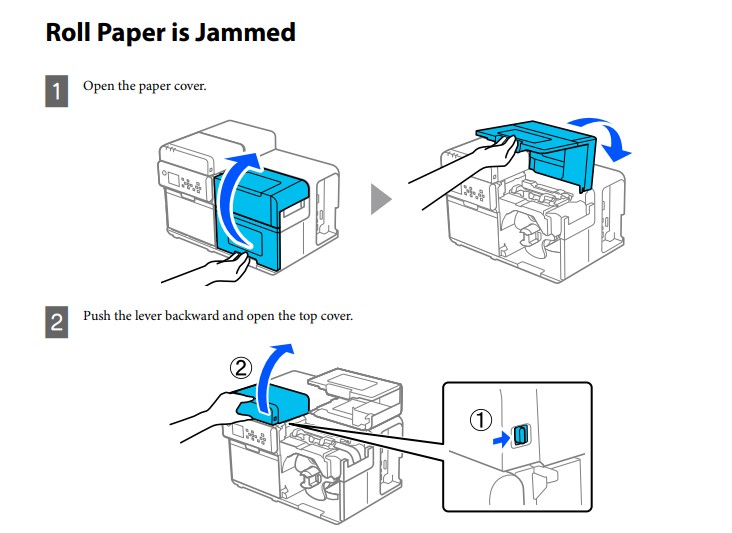 Roll Paper is Jammed

1 Open the paper cover.

2 Push the lever backward and open the top cover.

②

①